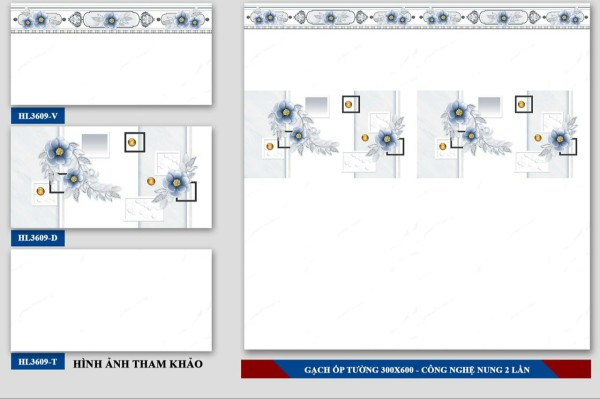 HL3609-V

HL3609-D

HL3609-T

HÌNH ẢNH THAM KHẢO

GẠCH ỐP TƯỜNG 300X600 - CÔNG NGHỆ NUNG 2 LẦN